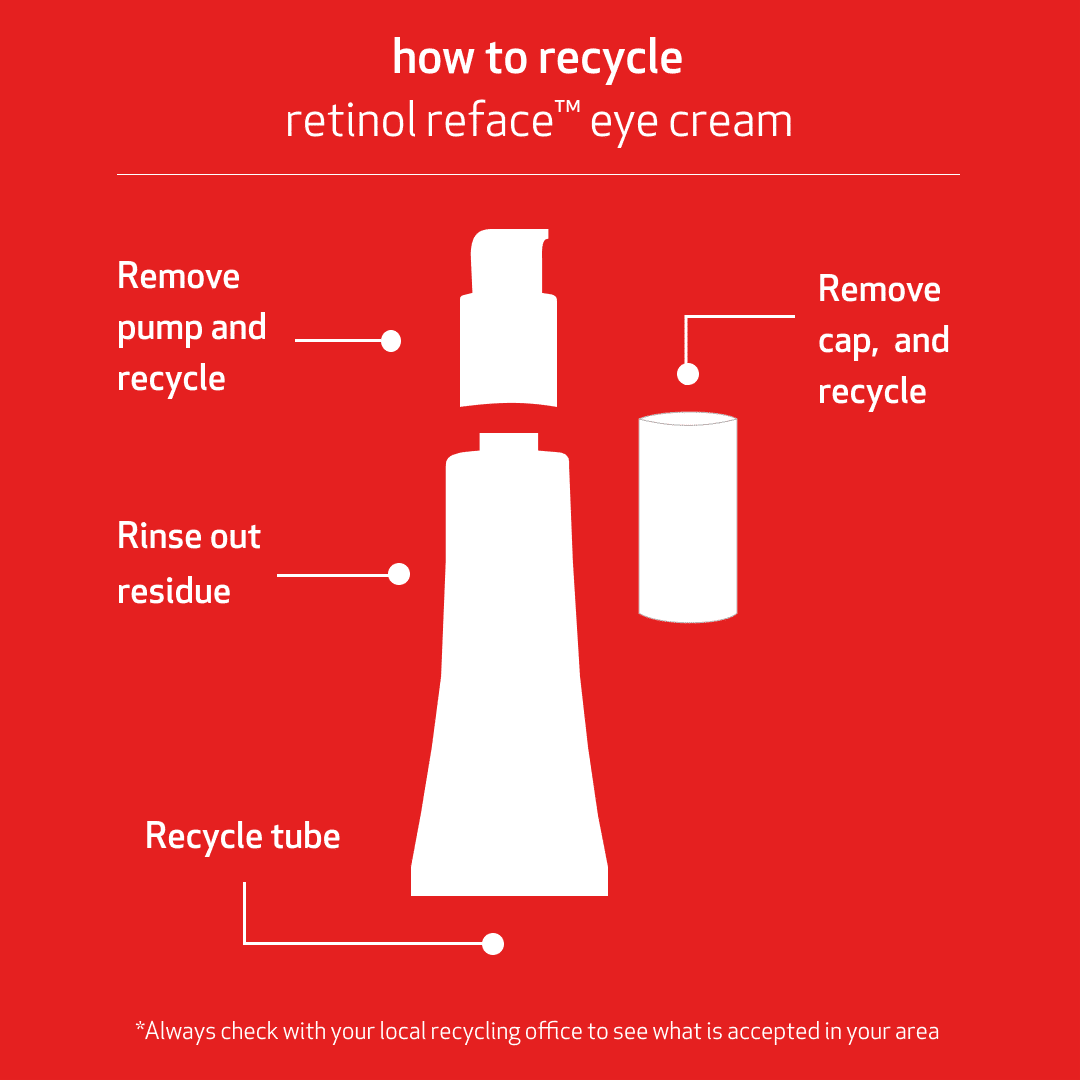 how to recycle
retinol reface™ eye cream

Remove pump and recycle

Remove cap, and recycle

Rinse out residue

Recycle tube

*Always check with your local recycling office to see what is accepted in your area