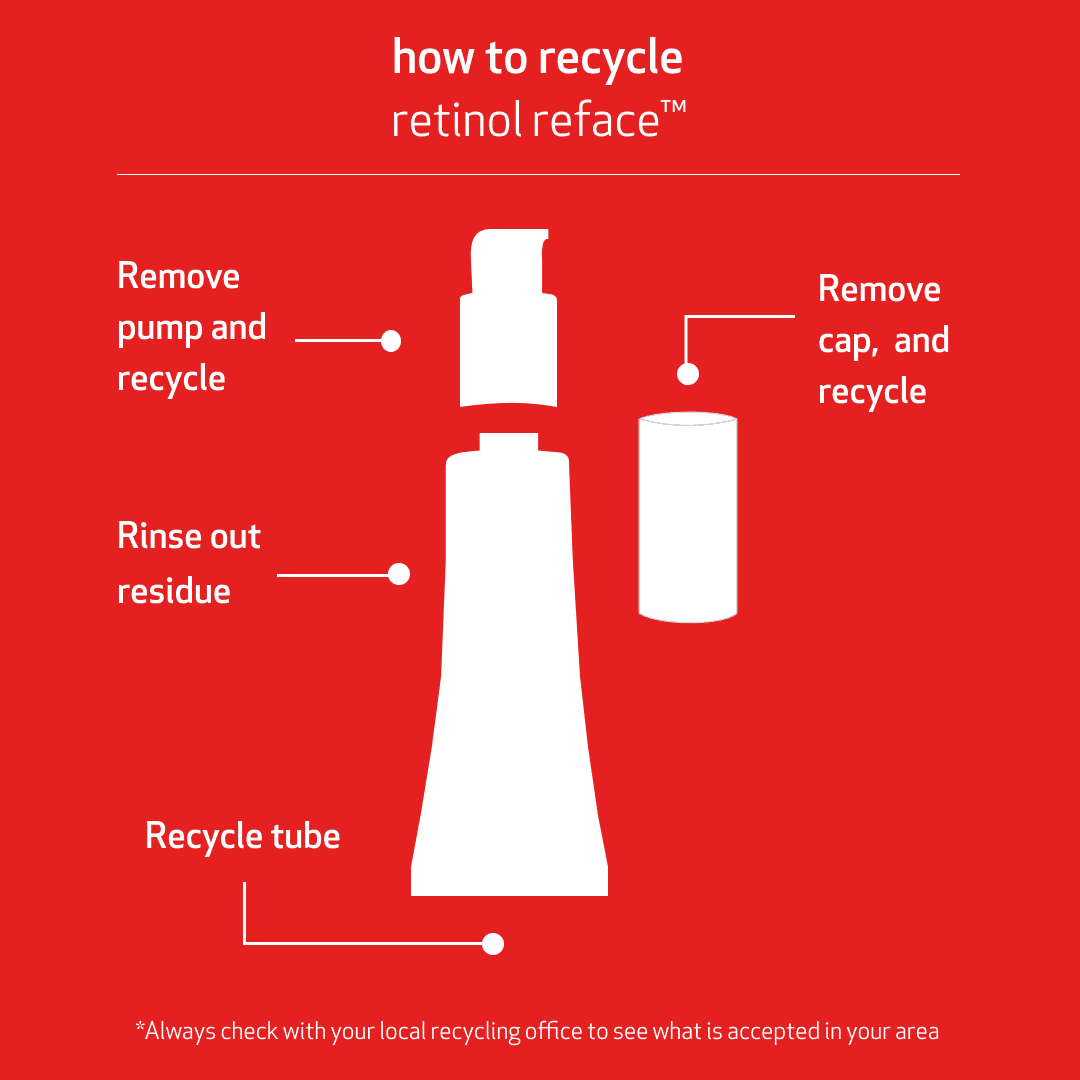 how to recycle
retinol reface™

Remove pump and recycle

Remove cap, and recycle

Rinse out residue

Recycle tube

*Always check with your local recycling office to see what is accepted in your area